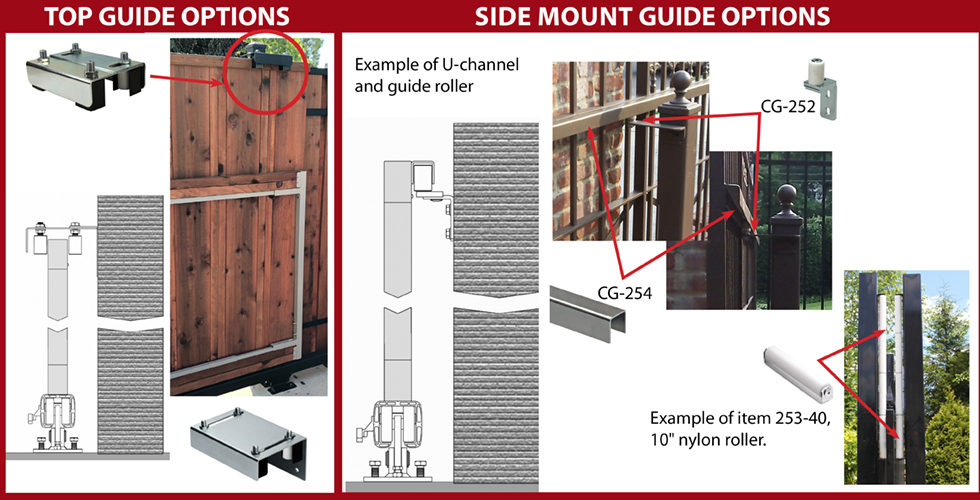 TOP GUIDE OPTIONS

SIDE MOUNT GUIDE OPTIONS

Example of U-channel and guide roller

CG-252

CG-254

Example of item 253-40, 10" nylon roller.