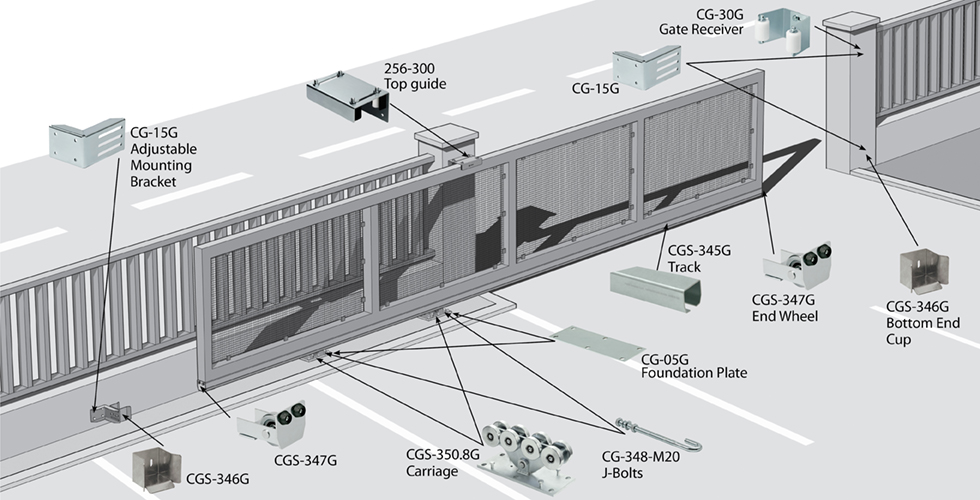 CG-30G
Gate Receiver

256-300
Top guide

CG-15G

CG-15G
Adjustable
Mounting
Bracket

CGS-345G
Track

CGS-347G
End Wheel

CGS-346G
Bottom End
Cup

CG-05G
Foundation Plate

CGS-346G

CGS-347G

CGS-350.8G
Carriage

CG-348-M20
J-Bolts