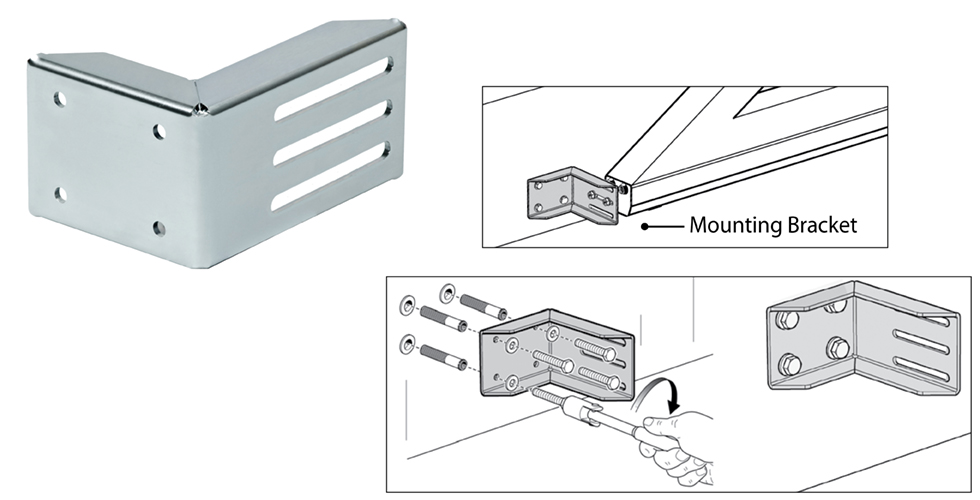 Mounting Bracket